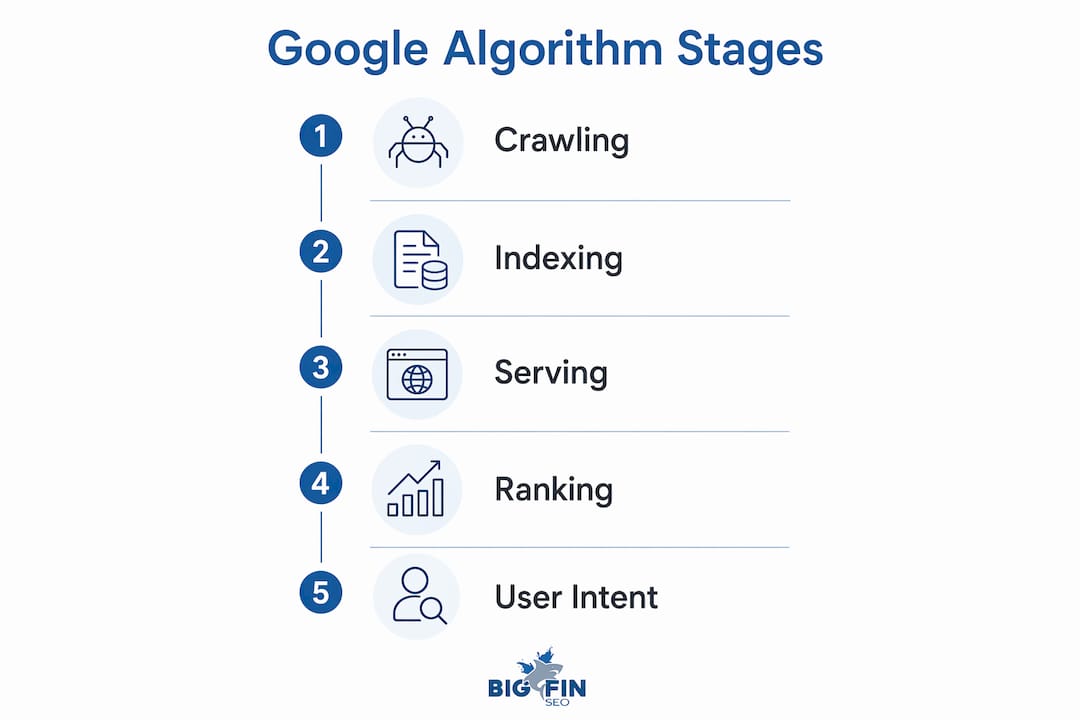 Google Algorithm Stages

1 Crawling

2 Indexing

3 Serving

4 Ranking

5 User Intent

BIG FIN SEO